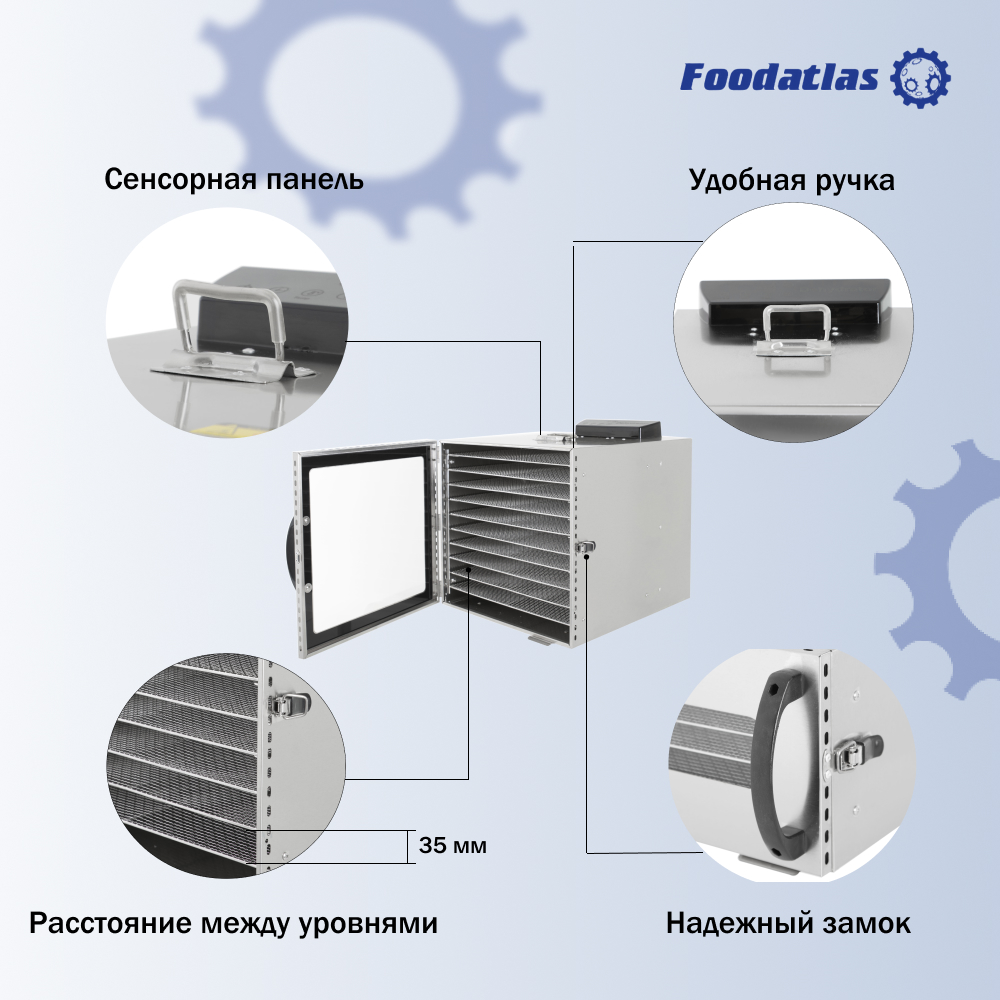 Foodatlas

Сенсорная панель

Удобная ручка

35 мм

Расстояние между уровнями

Надежный замок